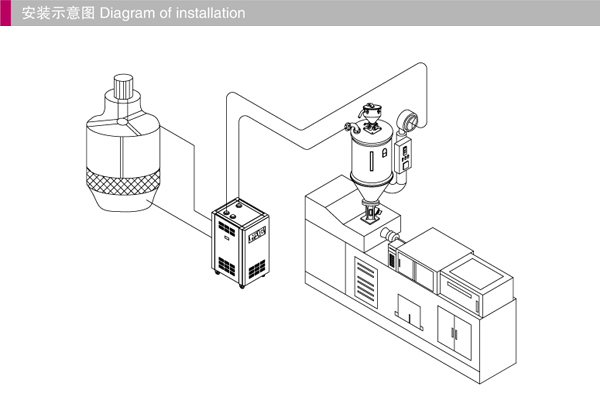 安装示意图 Diagram of installation